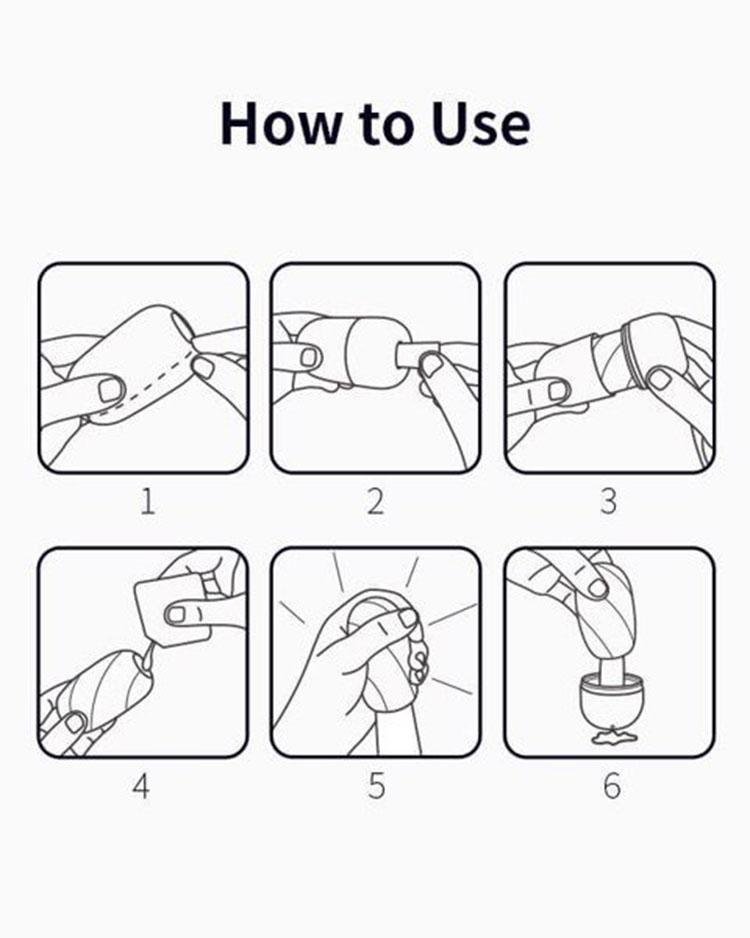 How to Use

1

2

3

4

5

6